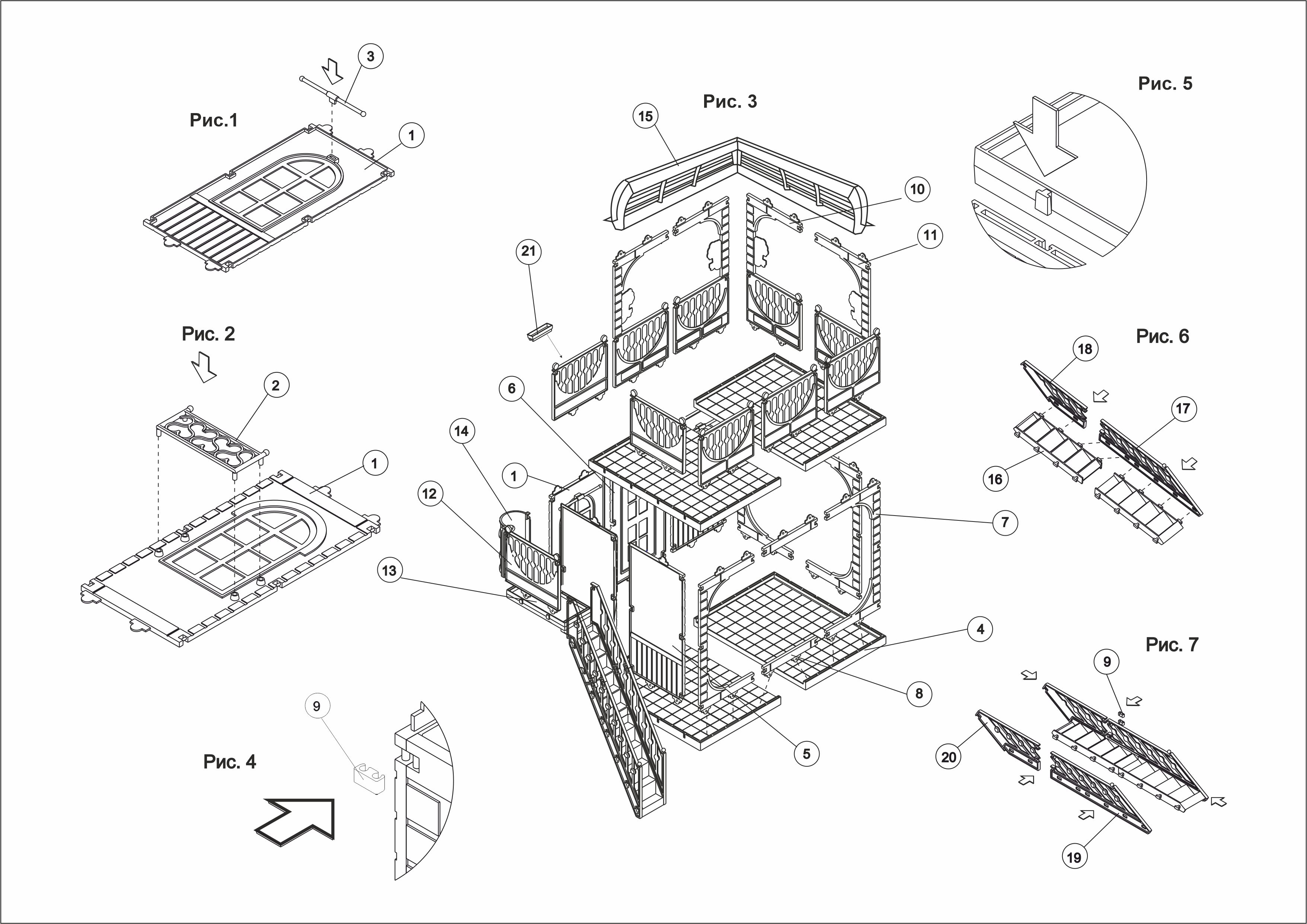 Рис.1

3

1

Рис. 2

2

1

Рис. 4

9

Рис. 3

15

10

11

21

6

14

1

12

13

7

4

8

5

Рис. 5

Рис. 6

18

17

16

Рис. 7

9

20

19